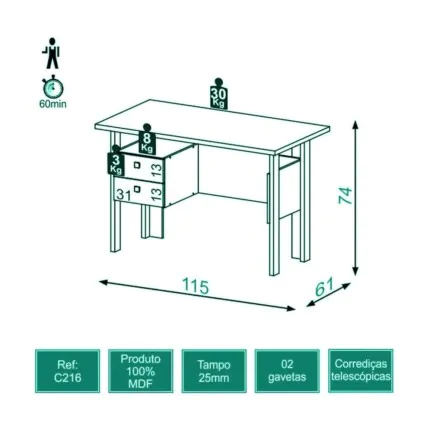 60min

30 Kg

8 Kg

3 Kg

13

31

13

74

115

61

Ref: C216

Produto 100% MDF

Tampo 25mm

02 gavetas

Corrediças telescópicas